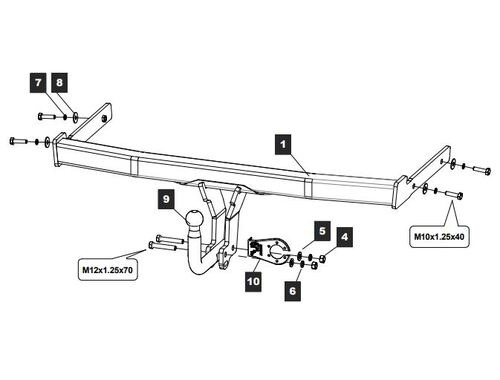 7
8
1
9
5
4
M10x1.25x40
M12x1.25x70
10
6