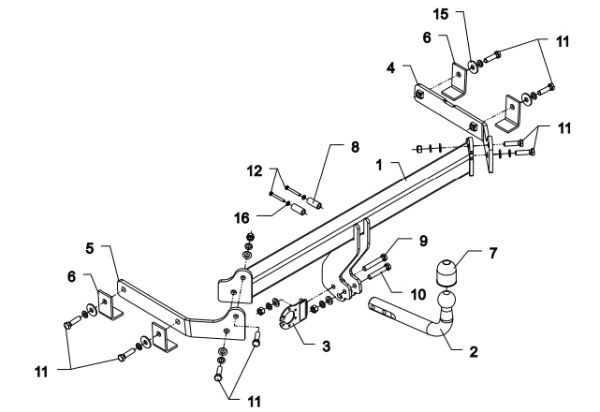 15
6
11
4
11
8
1
12
16
9
7
5
6
10
3
2
11
11