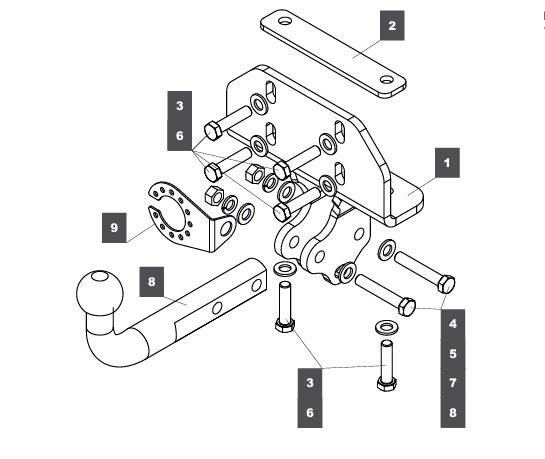 2

3
6

1

9

8

4
5
7
8

3
6