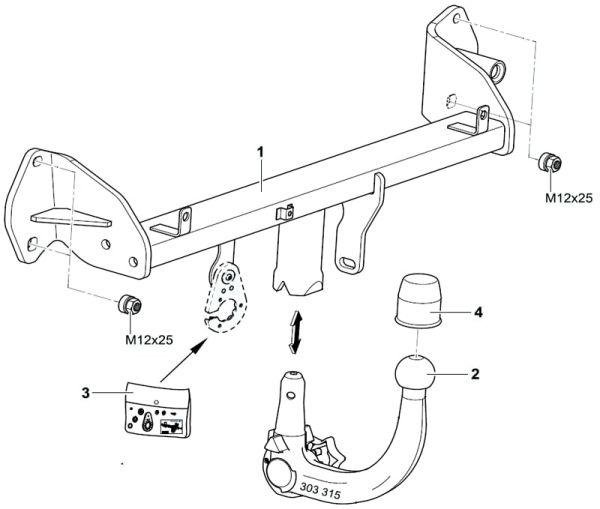 1

M12x25

M12x25

4

2

3

303 315