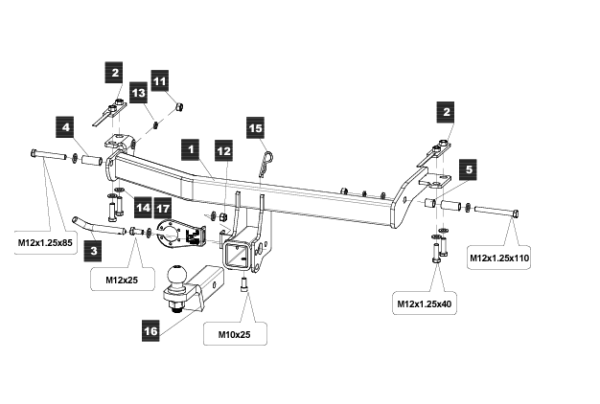 2
11
13
4
15
1
12
2
5
14
17
M12x1.25x85
3
M12x25
M12x1.25x110
M12x1.25x40
16
M10x25