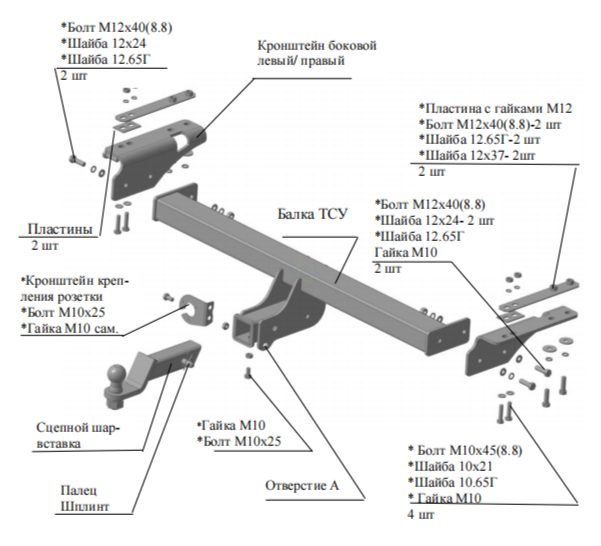 *Болт М12х40(8.8)
*Шайба 12х24
*Шайба 12.65Г
2 шт

Кронштейн боковой левый/ правый

*Пластина с гайками М12
*Болт М12х40(8.8)-2 шт
*Шайба 12.65Г-2 шт
*Шайба 12х37- 2шт
2 шт

Пластины
2 шт

Балка ТСУ

*Болт М12х40(8.8)
*Шайба 12х24- 2 шт
*Шайба 12.65Г
Гайка М10
2 шт

*Кронштейн крепления розетки
*Болт М10х25
*Гайка М10 сам.

Сцепной шар-вставка

*Гайка М10
*Болт М10х25

Палец
Шплинт

Отверстие А

* Болт М10х45(8.8)
*Шайба 10х21
*Шайба 10.65Г
* Гайка М10
4 шт