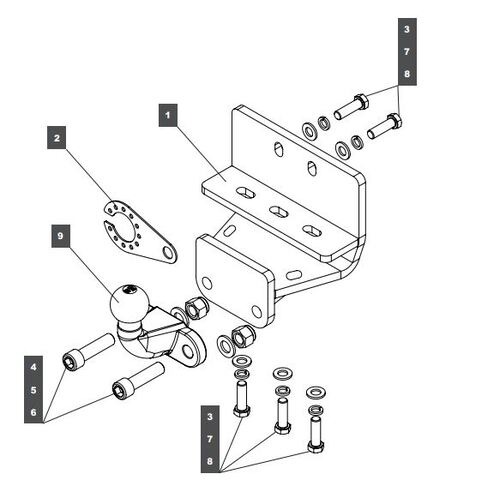 3
7
8

1

2

9

4
5
6

3
7
8