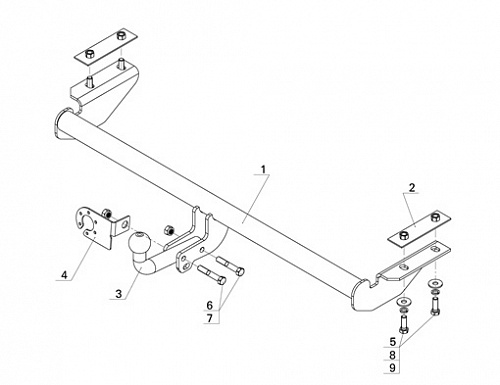 1
2
4
3
6
7
5
8
9