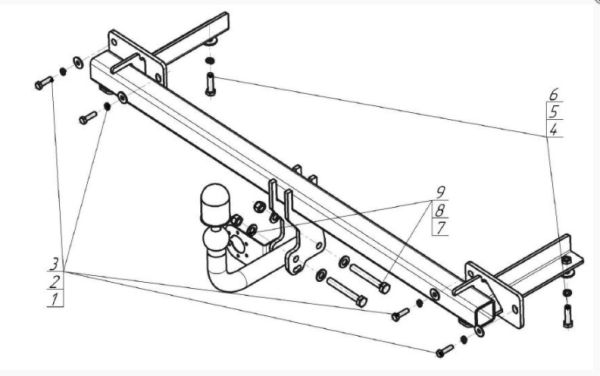 6
5
4
9
8
7
3
2
1