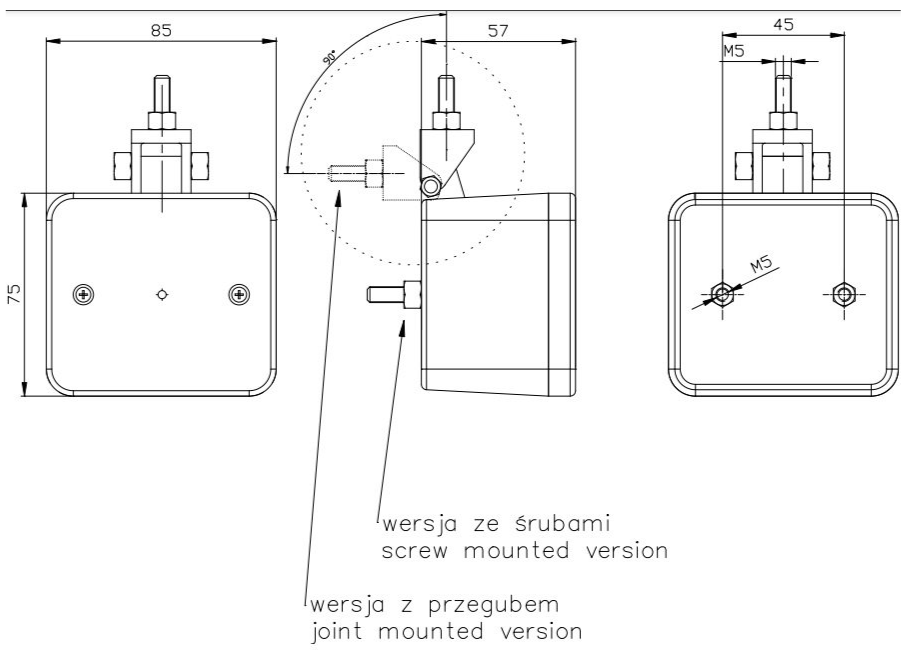 85

75

90°

57

45

M5

M5

wersja ze śrubami
screw mounted version

wersja z przegubem
joint mounted version