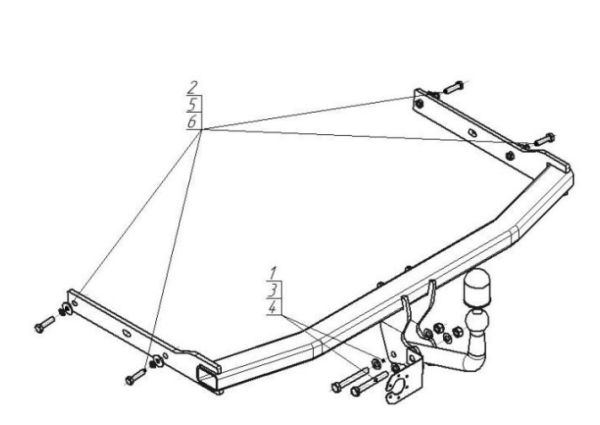 2
5
6

1
3
4