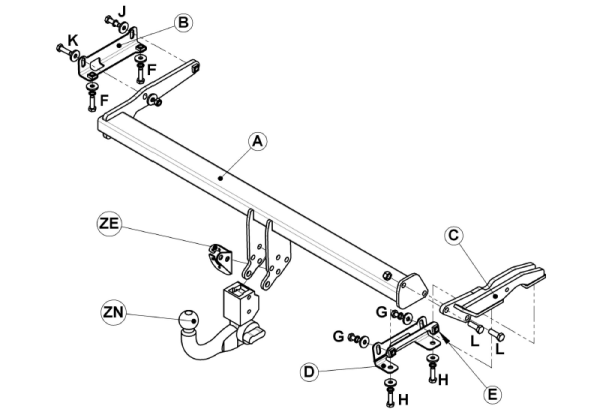 J
B
K
F
F
A
ZE
C
ZN
G
G
L
L
D
H
H
E