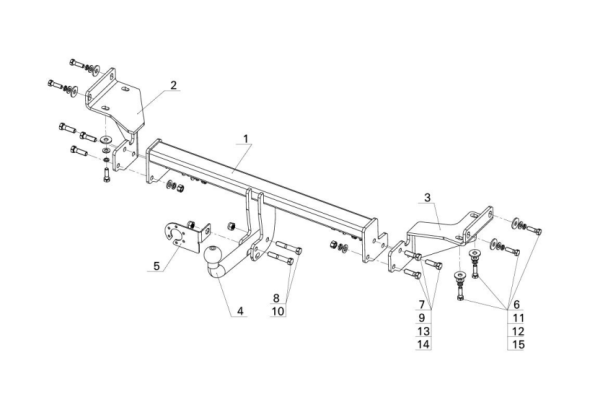 2
1
3
5
4
8
10
7
9
13
14
6
11
12
15