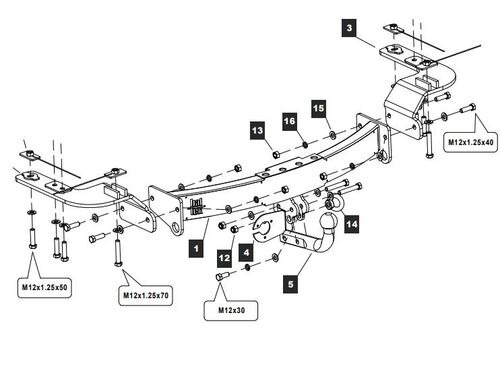 3

15

16

13

M12x1.25x40

14

1

12

4

5

M12x1.25x50

M12x1.25x70

M12x30