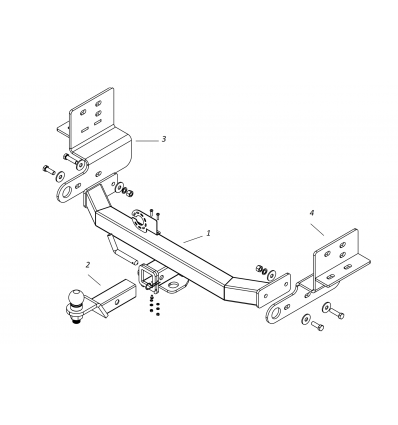 3
4
1
2