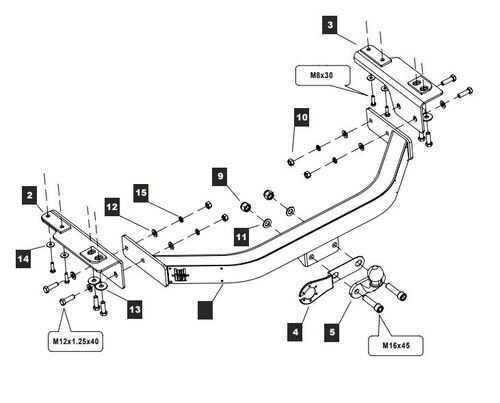 3
M8x30
10
9
15
12
2
11
14
13
M12x1.25x40
4
5
M16x45