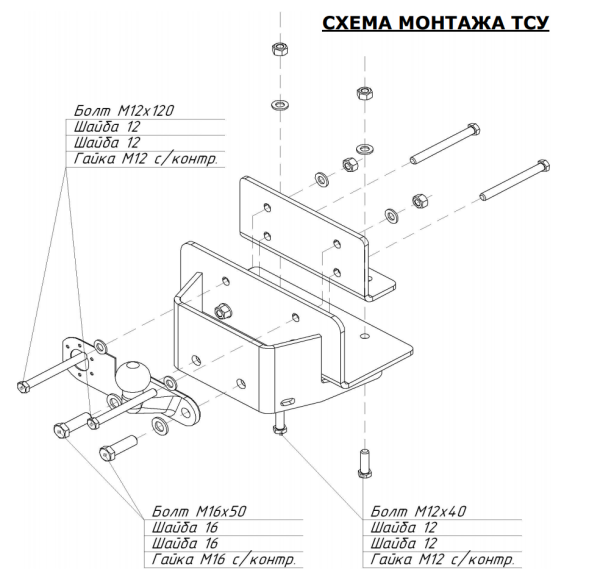 СХЕМА МОНТАЖА ТСУ

Болт М12х120
Шайба 12
Шайба 12
Гайка М12 с/контр.

Болт М16х50
Шайба 16
Шайба 16
Гайка М16 с/контр.

Болт М12х40
Шайба 12
Шайба 12
Гайка М12 с/контр.