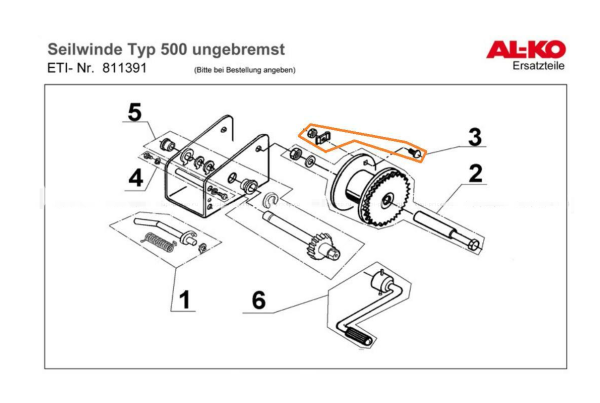 Seilwinde Typ 500 ungebremst
ETI- Nr. 811391 (Bitte bei Bestellung angeben)

AL-KO
Ersatzteile

5
4
3
2
1
6