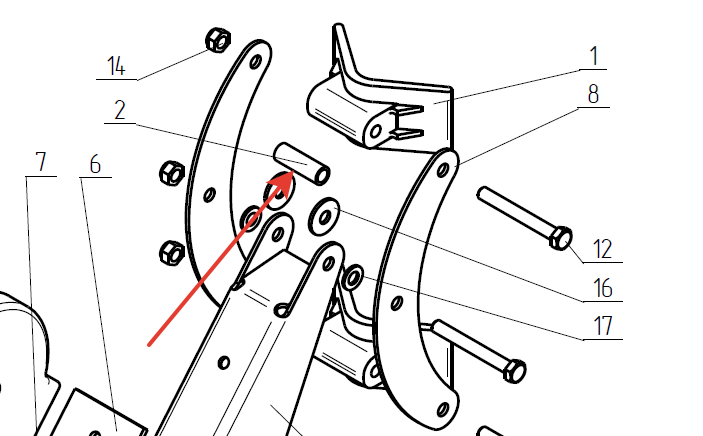 14
2
7
6
1
8
12
16
17