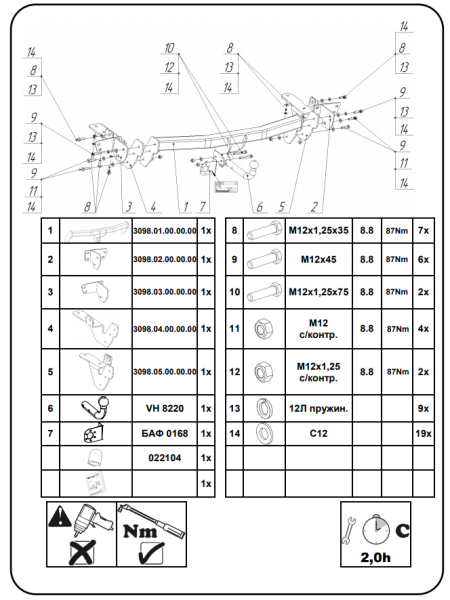 14
8
13
9
13
14
9
11
14

10
12
14

8
13
14

14
8
13
9
13
14
9
11
14

8 3 4 1 7 6 5 2

| 1 | | 3098.01.00.00.00 | 1x |
|---|---|---|---|
| 2 | | 3098.02.00.00.00 | 1x |
| 3 | | 3098.03.00.00.00 | 1x |
| 4 | | 3098.04.00.00.00 | 1x |
| 5 | | 3098.05.00.00.00 | 1x |
| 6 | | VH 8220 | 1x |
| 7 | | БАФ 0168 | 1x |
| | | 022104 | 1x |
| | | | 1x |

| 8 | | M12x1,25x35 | 8.8 | 87Nm | 7x |
|---|---|---|---|---|---|
| 9 | | M12x45 | 8.8 | 87Nm | 6x |
| 10 | | M12x1,25x75 | 8.8 | 87Nm | 2x |
| 11 | | M12 с/контр. | 8.8 | 87Nm | 4x |
| 12 | | M12x1,25 с/контр. | 8.8 | 87Nm | 2x |
| 13 | | 12Л пружин. | | | 9x |
| 14 | | C12 | | | 19x |
| | | | | | |
| | | | | | |

Nm

C
2,0h