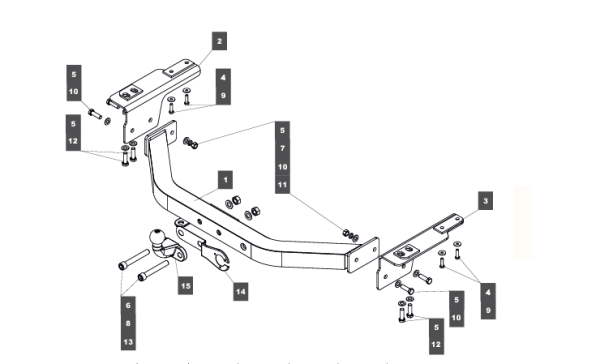 2

5
10

4
9

5
12

5
7
10
11

1

3

15

14

6
8
13

4
9

5
10

5
12