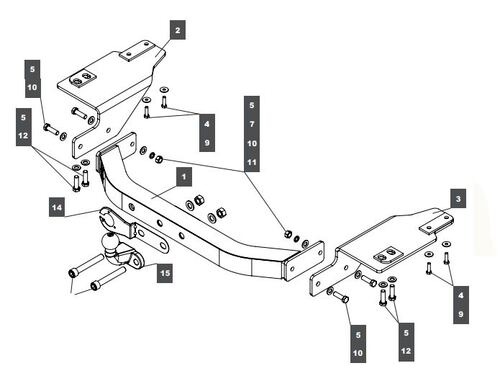 2

5
10

5
12

4
9

5
7
10
11

1

14

15

3

4
9

5
10

5
12