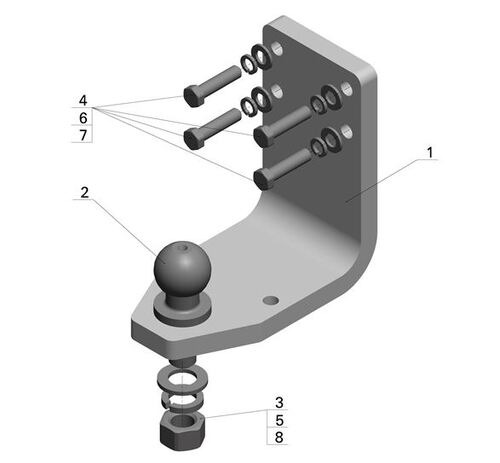 4
6
7
1
2
3
5
8