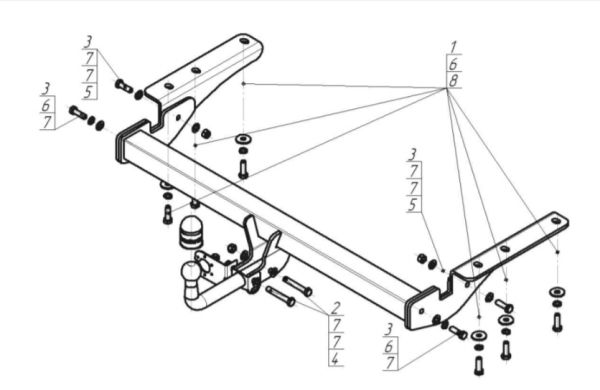 3
7
7
5

3
6
7

1
6
8

3
7
7
5

2
7
7
4

3
6
7