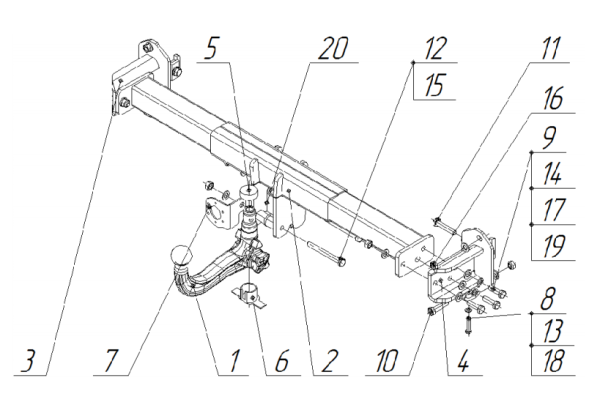 5
20
12
15
11
16
9
14
17
19
8
13
18
3
7
1
6
2
10
4