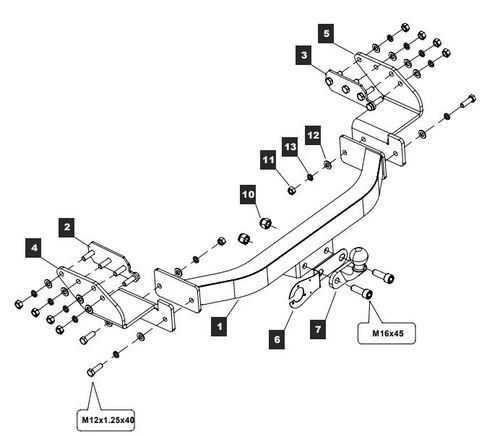 5
3
12
13
11
10
2
4
1
6
7
M16x45
M12x1.25x40