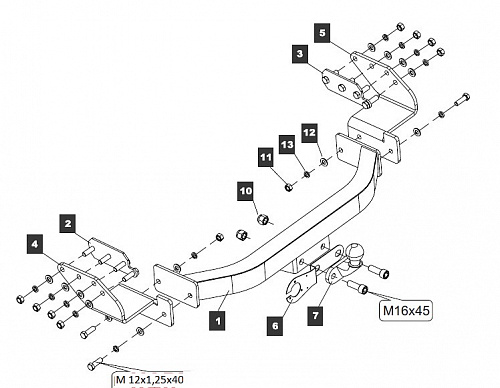 5
3
12
13
11
10
2
4
1
6
7
M16x45
M 12x1,25x40