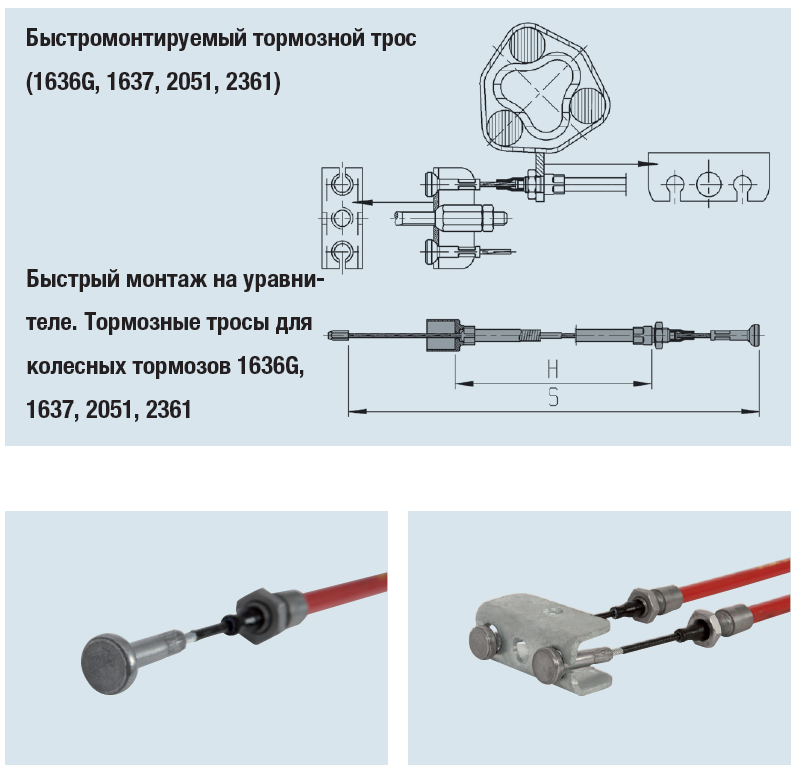 Быстромонтируемый тормозной трос (1636G, 1637, 2051, 2361)

Быстрый монтаж на уравнителе. Тормозные тросы для колесных тормозов 1636G, 1637, 2051, 2361

H

S