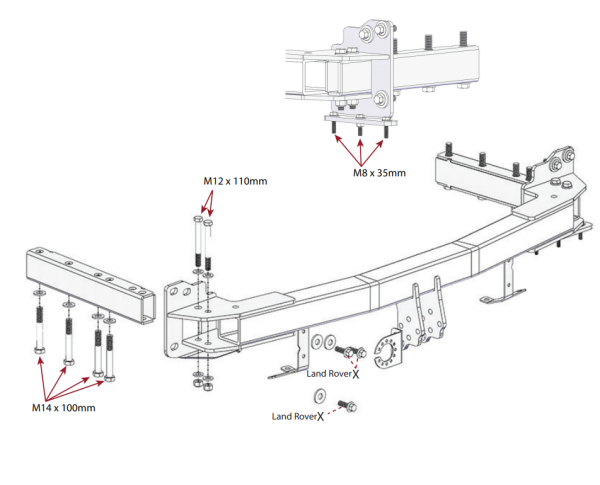 M8 x 35mm

M12 x 110mm

M14 x 100mm

Land Rover X

Land Rover X