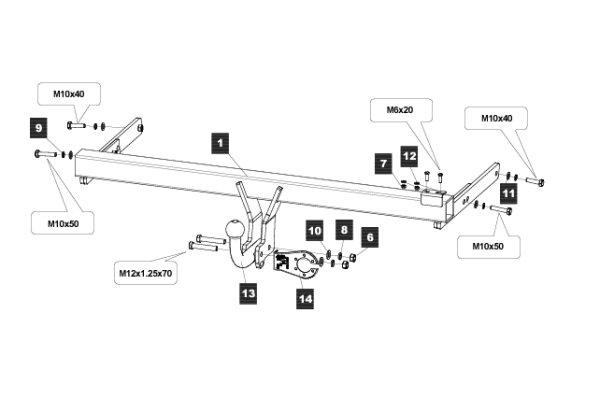 M10x40

9

M10x50

1

M6x20

M10x40

7

12

11

M10x50

10

8

6

M12x1.25x70

13

14