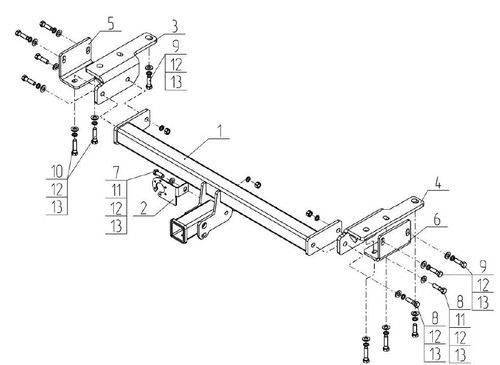 5
3
9
12
13
1
10
12
13
7
11
12
13
2
4
6
9
12
13
8
11
12
13
8
12
13