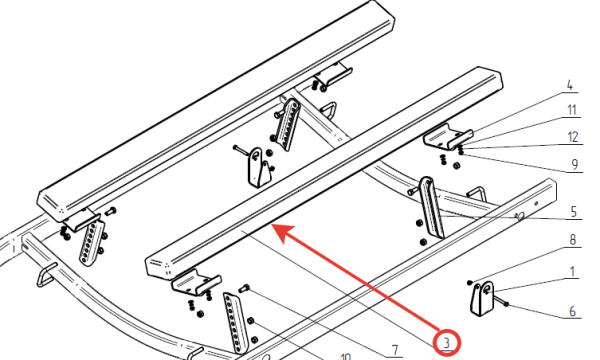 4
11
12
9
5
8
1
6
3
7
10