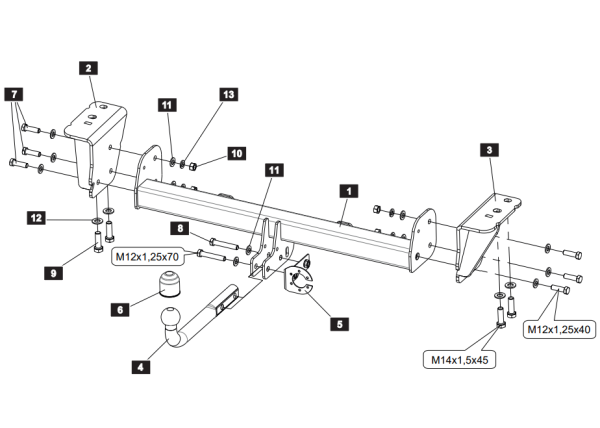 2
7
11
13
10
3
11
1
12
8
M12x1,25x70
9
6
5
4
M12x1,25x40
M14x1,5x45