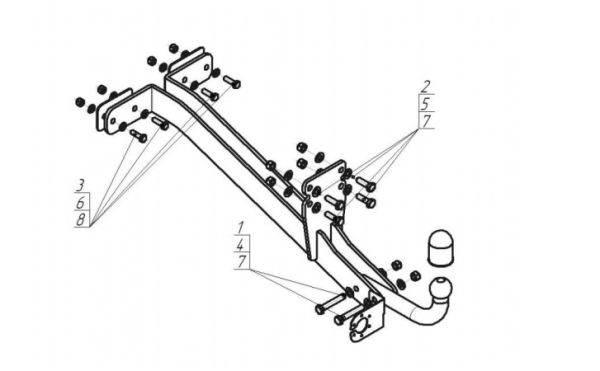 2
5
7

3
6
8

1
4
7