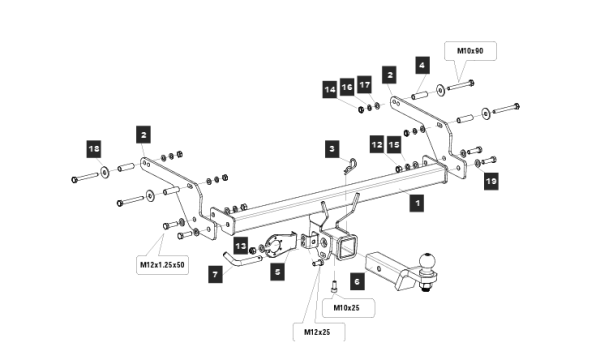 M10x90
4
2
14
16
17
2
18
3
12
15
19
1
13
M12x1.25x50
7
5
6
M10x25
M12x25