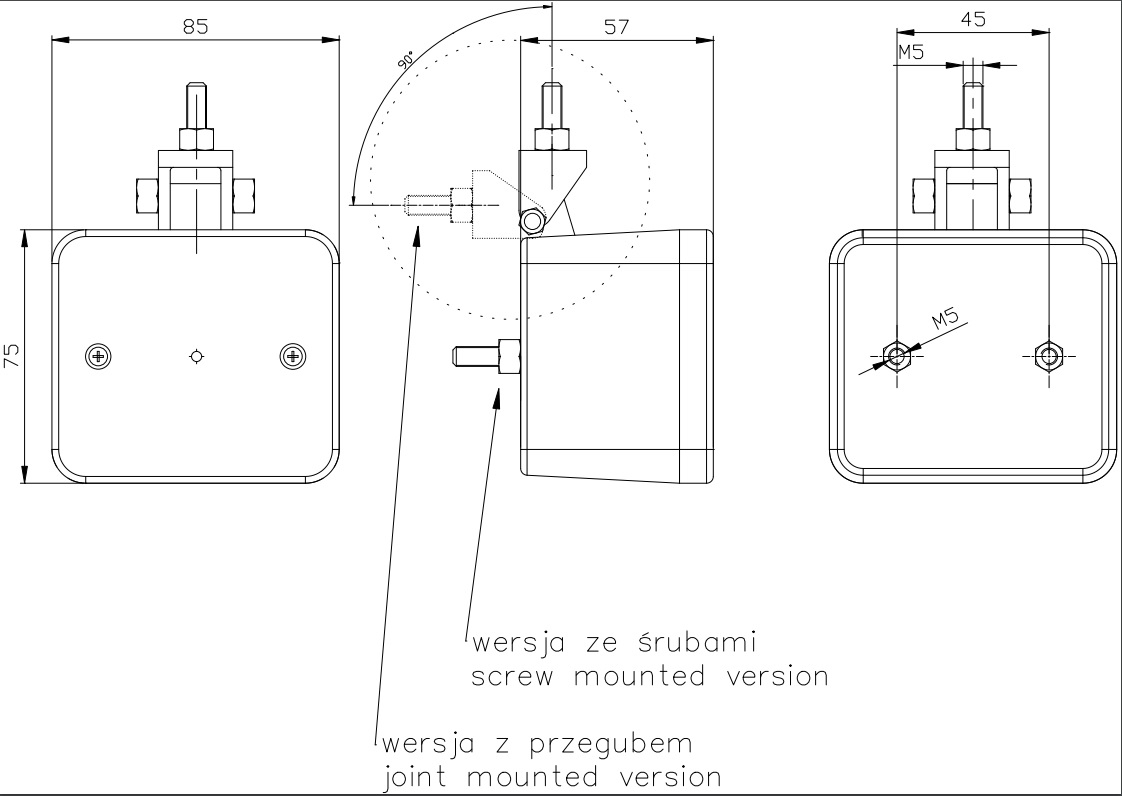 85

75

90°

57

45

M5

M5

wersja ze śrubami
screw mounted version

wersja z przegubem
joint mounted version