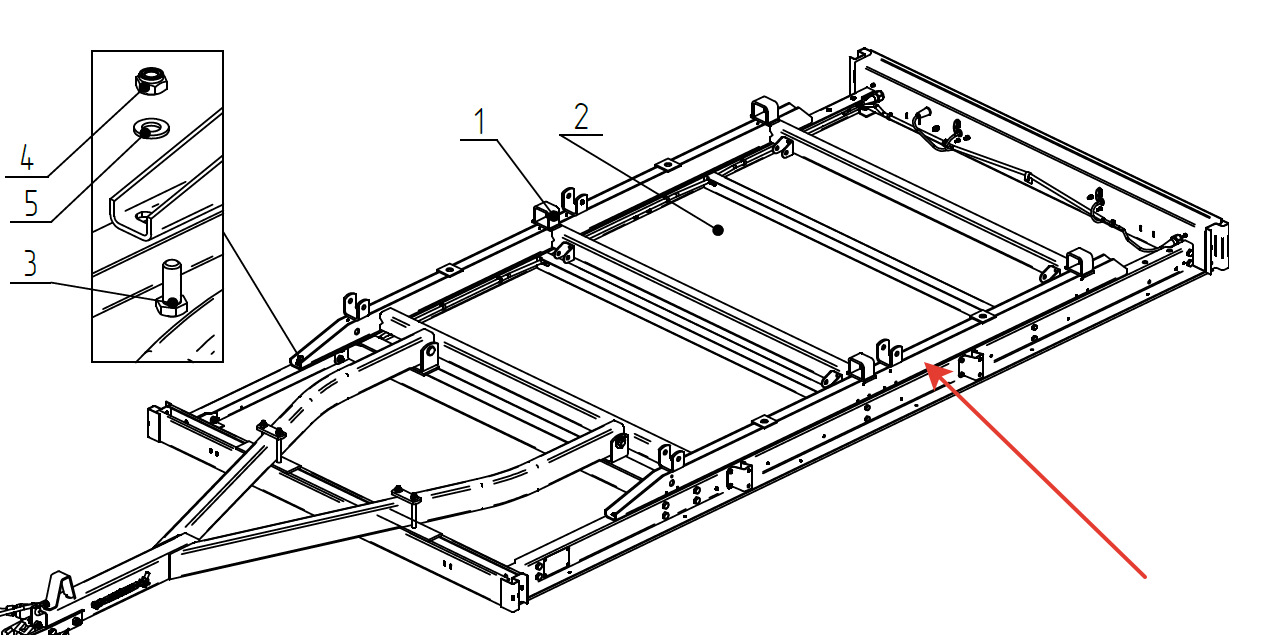 4
5
3
1
2