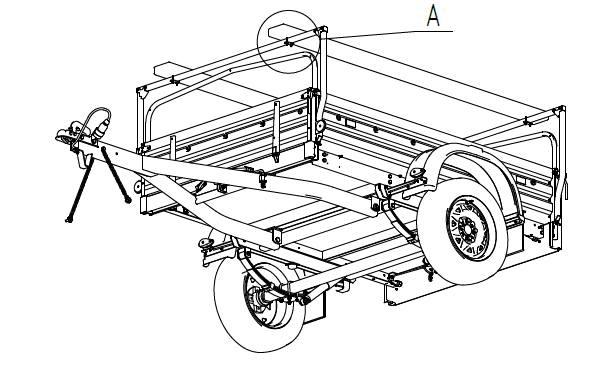 A