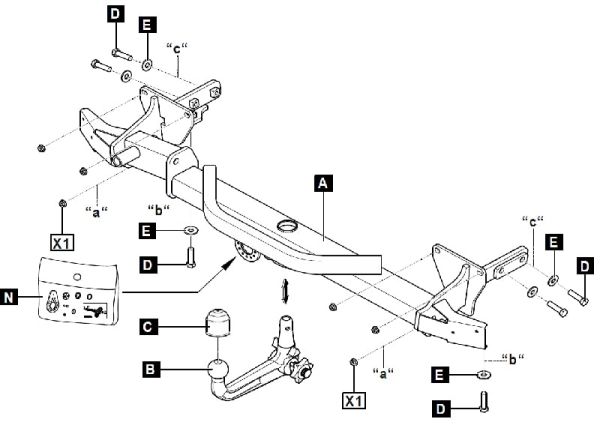 D
E
"c"
A
"a"
"b"
X1
E
D
N
C
B
"c"
E
D
"a"
"b"
X1
E
D