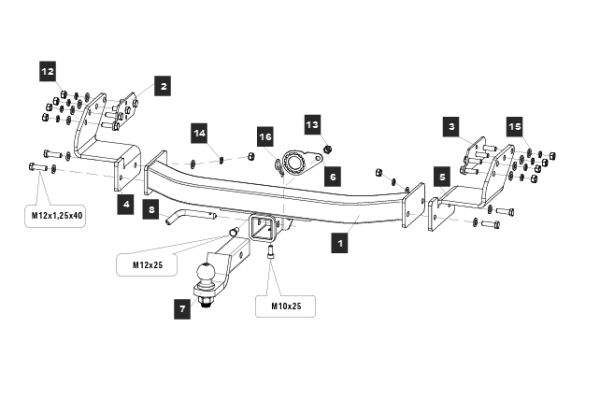 12
2
14
16
13
3
15
6
5
4
8
1
M12x1,25x40
M12x25
7
M10x25