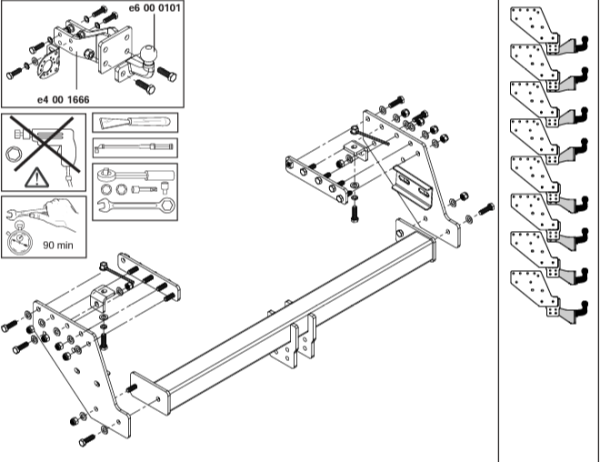 e6 00 0101

e4 00 1666

90 min