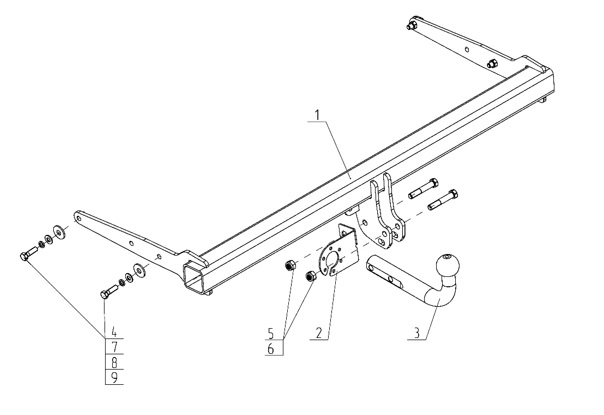 1

4
7
8
9

5
6

2

3