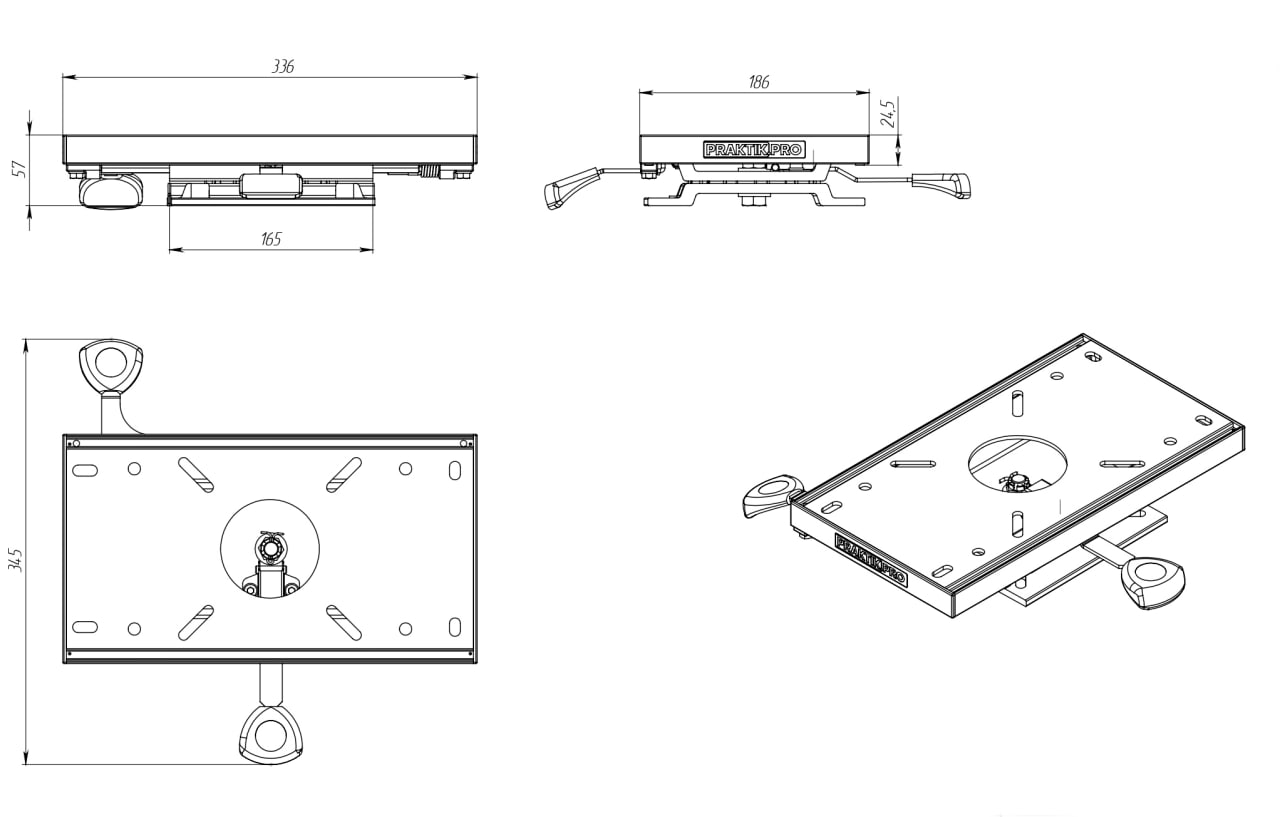 336

57

165

186

24,5

PRAKTIK PRO

345

PRAKTIK PRO