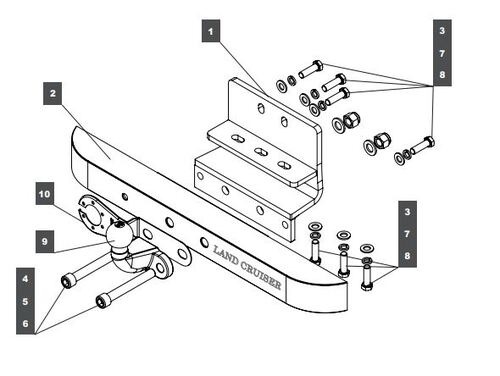 1

3
7
8

2

10

9

LAND CRUISER

3
7
8

4
5
6