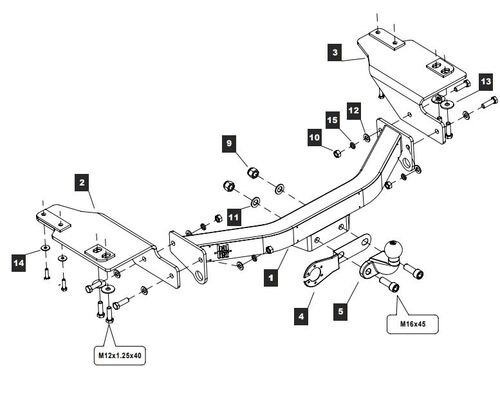 3

13

12

15

10

9

2

11

14

1

4

5

M16x45

M12x1.25x40