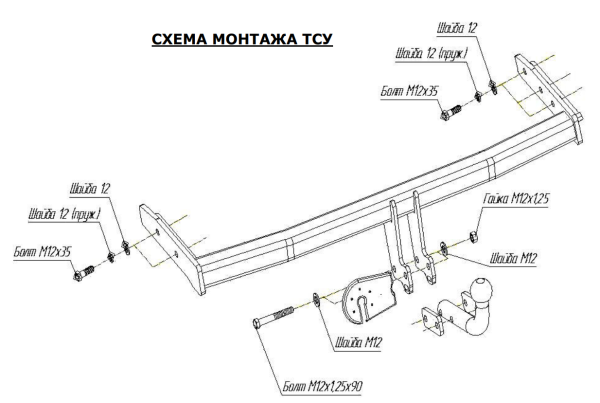 СХЕМА МОНТАЖА ТСУ

Шайба 12

Шайба 12 (пруж.)

Болт М12х35

Шайба 12

Шайба 12 (пруж.)

Болт М12х35

Гайка М12х1,25

Шайба М12

Шайба М12

Болт М12х1,25х90