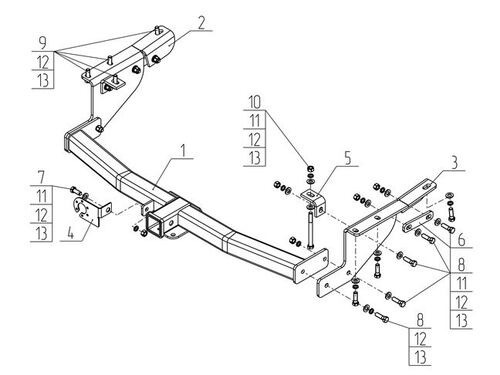 9
12
13

2

10
11
12
13

1

5

3

7
11
12
13

4

6

8
11
12
13

8
12
13