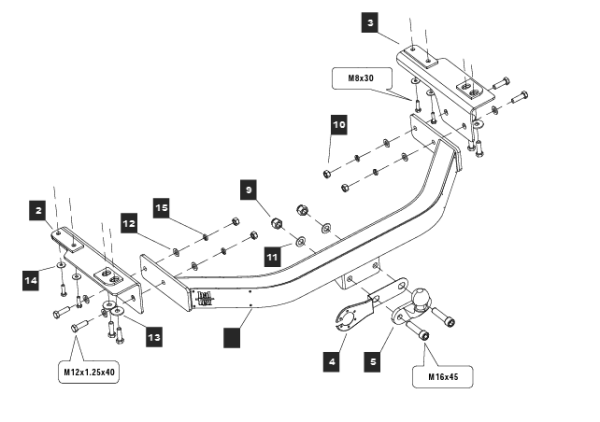 3
M8x30
10
9
15
12
2
11
14
13
M12x1.25x40
4
5
M16x45