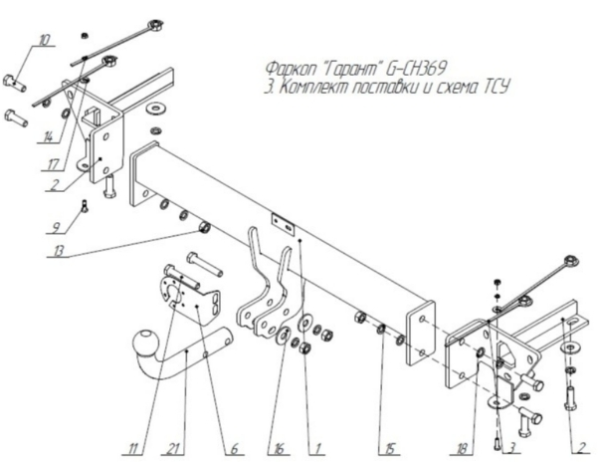 Фаркоп "Гарант" G-CH369
3. Комплект поставки и схема ТСУ

10
14
17
2
9
13
11
21
6
16
1
15
18
3
2