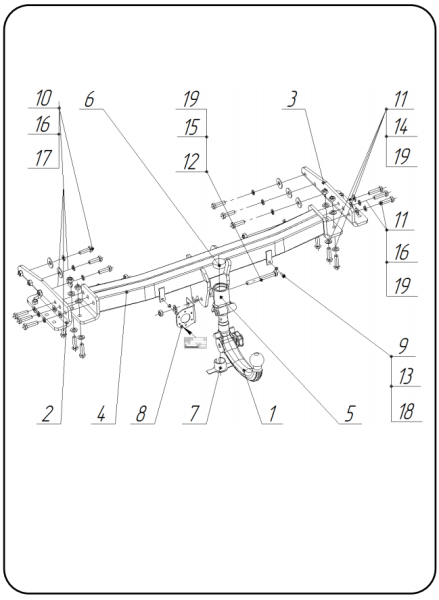 10
16
17
6
19
15
12
3
11
14
19
11
16
19
9
13
18
2
4
8
7
1
5